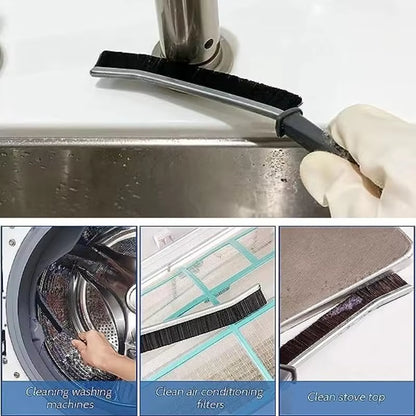 Cleaning washing machines

Clean air conditioning filters

Clean stove top